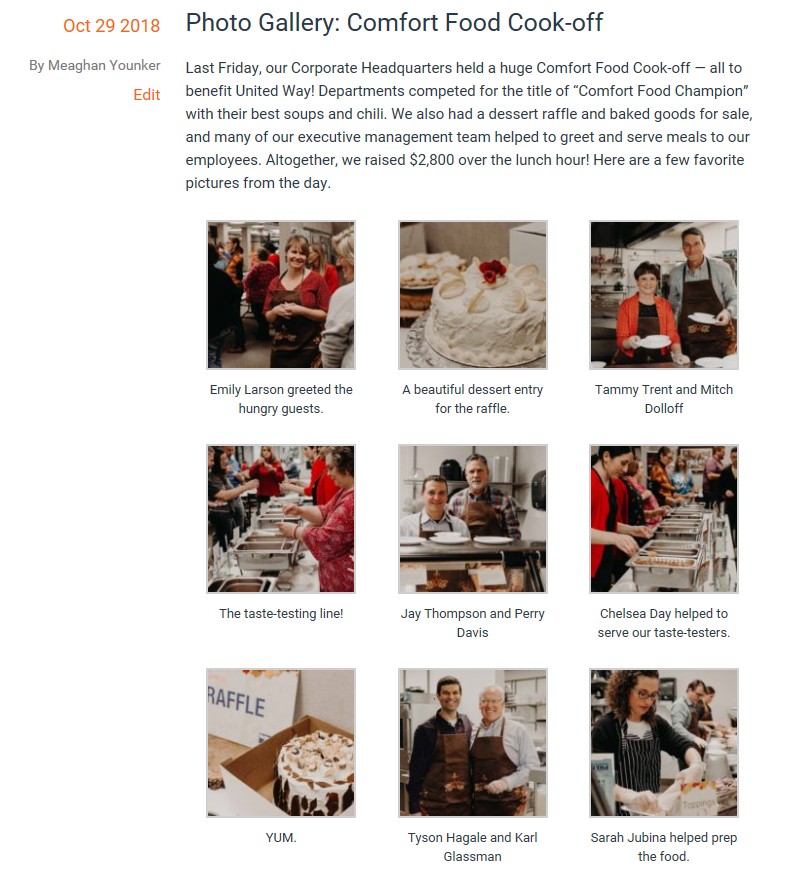 Oct 29 2018

By Meaghan Younker

Edit

Photo Gallery: Comfort Food Cook-off

Last Friday, our Corporate Headquarters held a huge Comfort Food Cook-off — all to benefit United Way! Departments competed for the title of "Comfort Food Champion" with their best soups and chili. We also had a dessert raffle and baked goods for sale, and many of our executive management team helped to greet and serve meals to our employees. Altogether, we raised $2,800 over the lunch hour! Here are a few favorite pictures from the day.

Emily Larson greeted the hungry guests.

A beautiful dessert entry for the raffle.

Tammy Trent and Mitch Dolloff

The taste-testing line!

Jay Thompson and Perry Davis

Chelsea Day helped to serve our taste-testers.

RAFFLE

YUM.

Tyson Hagale and Karl Glassman

Toppings

Sarah Jubina helped prep the food.